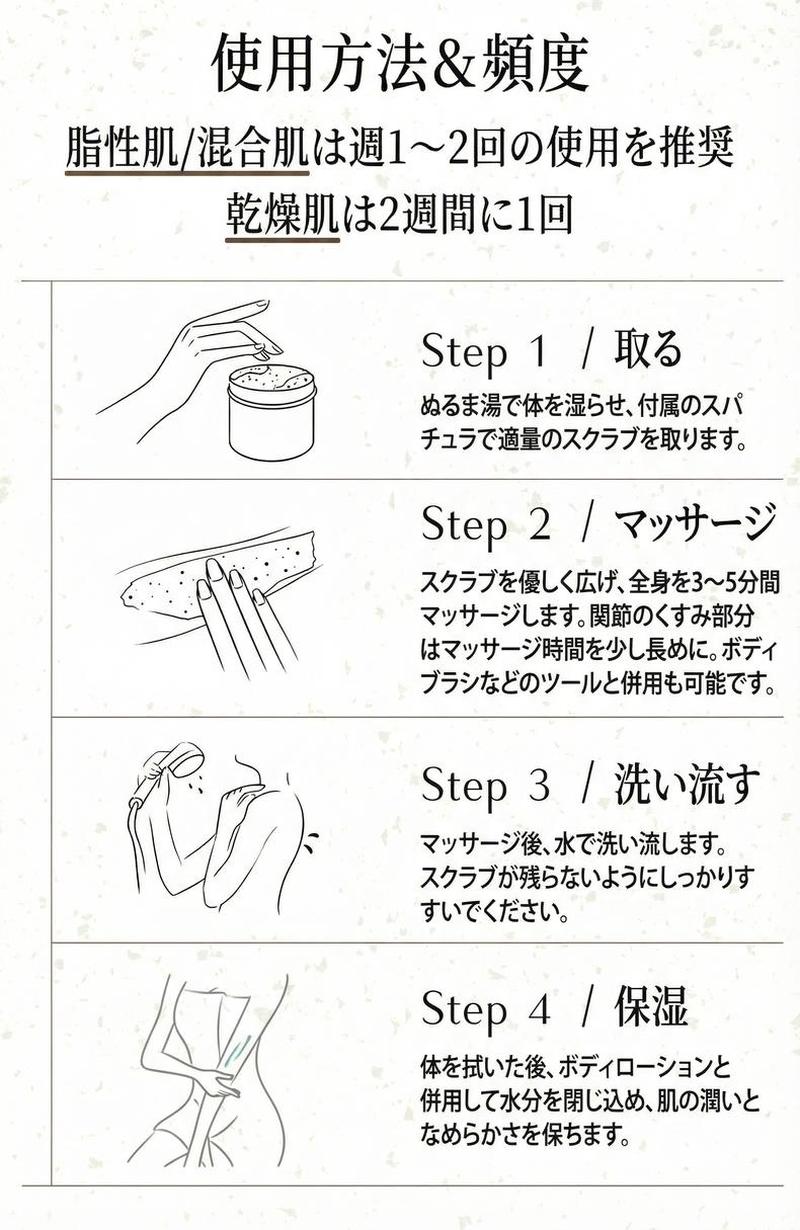 使用方法&頻度

脂性肌/混合肌は週1～2回の使用を推奨

乾燥肌は2週間に1回

Step 1 / 取る

ぬるま湯で体を湿らせ、付属のスパチュラで適量のスクラブを取ります。

Step 2 / マッサージ

スクラブを優しく広げ、全身を3～5分間マッサージします。関節のくすみ部分はマッサージ時間を少し長めに。ボディブラシなどのツールと併用も可能です。

Step 3 / 洗い流す

マッサージ後、水で洗い流します。スクラブが残らないようにしっかりすすいでください。

Step 4 / 保湿

体を拭いた後、ボディローションと併用して水分を閉じ込め、肌の潤いとなめらかさを保ちます。